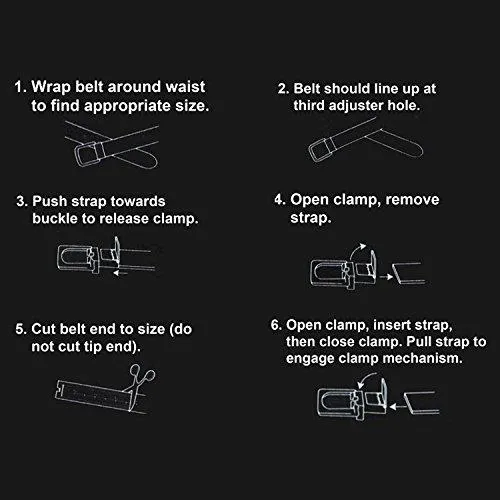 1. Wrap belt around waist to find appropriate size.

2. Belt should line up at third adjuster hole.

3. Push strap towards buckle to release clamp.

4. Open clamp, remove strap.

5. Cut belt end to size (do not cut tip end).

6. Open clamp, insert strap, then close clamp. Pull strap to engage clamp mechanism.